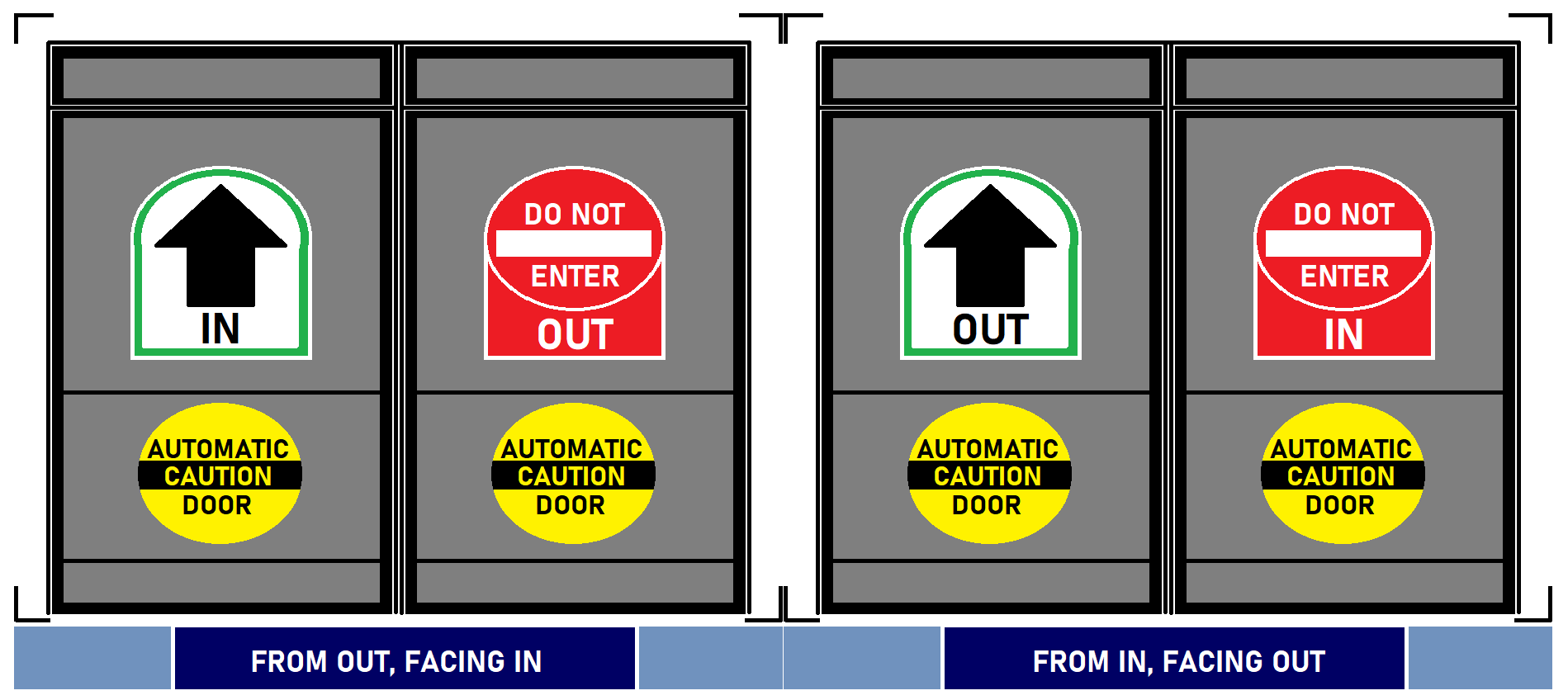 IN

DO NOT
ENTER
OUT

AUTOMATIC
CAUTION
DOOR

AUTOMATIC
CAUTION
DOOR

FROM OUT, FACING IN

OUT

DO NOT
ENTER
IN

AUTOMATIC
CAUTION
DOOR

AUTOMATIC
CAUTION
DOOR

FROM IN, FACING OUT